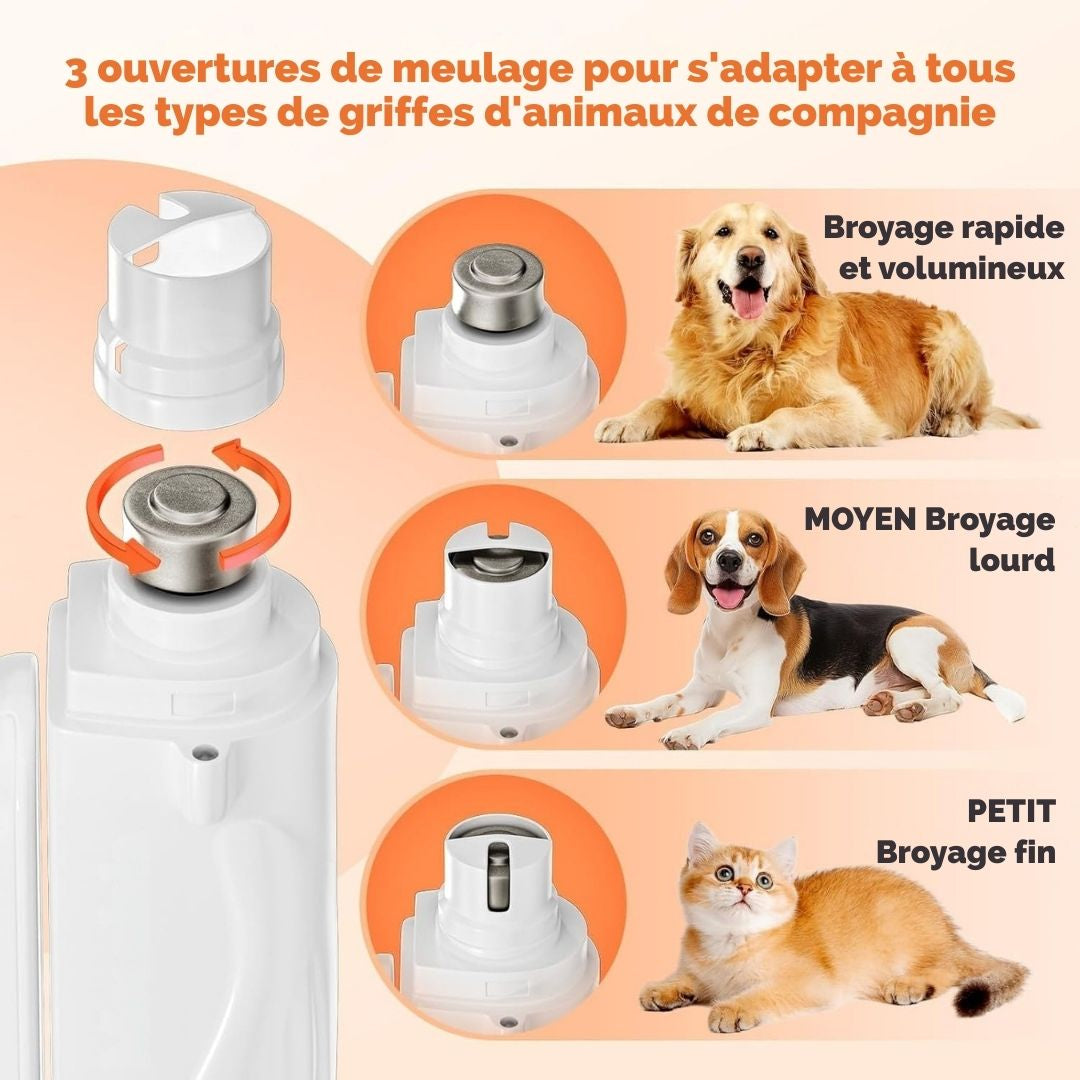 3 ouvertures de meulage pour s'adapter à tous les types de griffes d'animaux de compagnie

Broyage rapide et volumineux

MOYEN Broyage lourd

PETIT Broyage fin