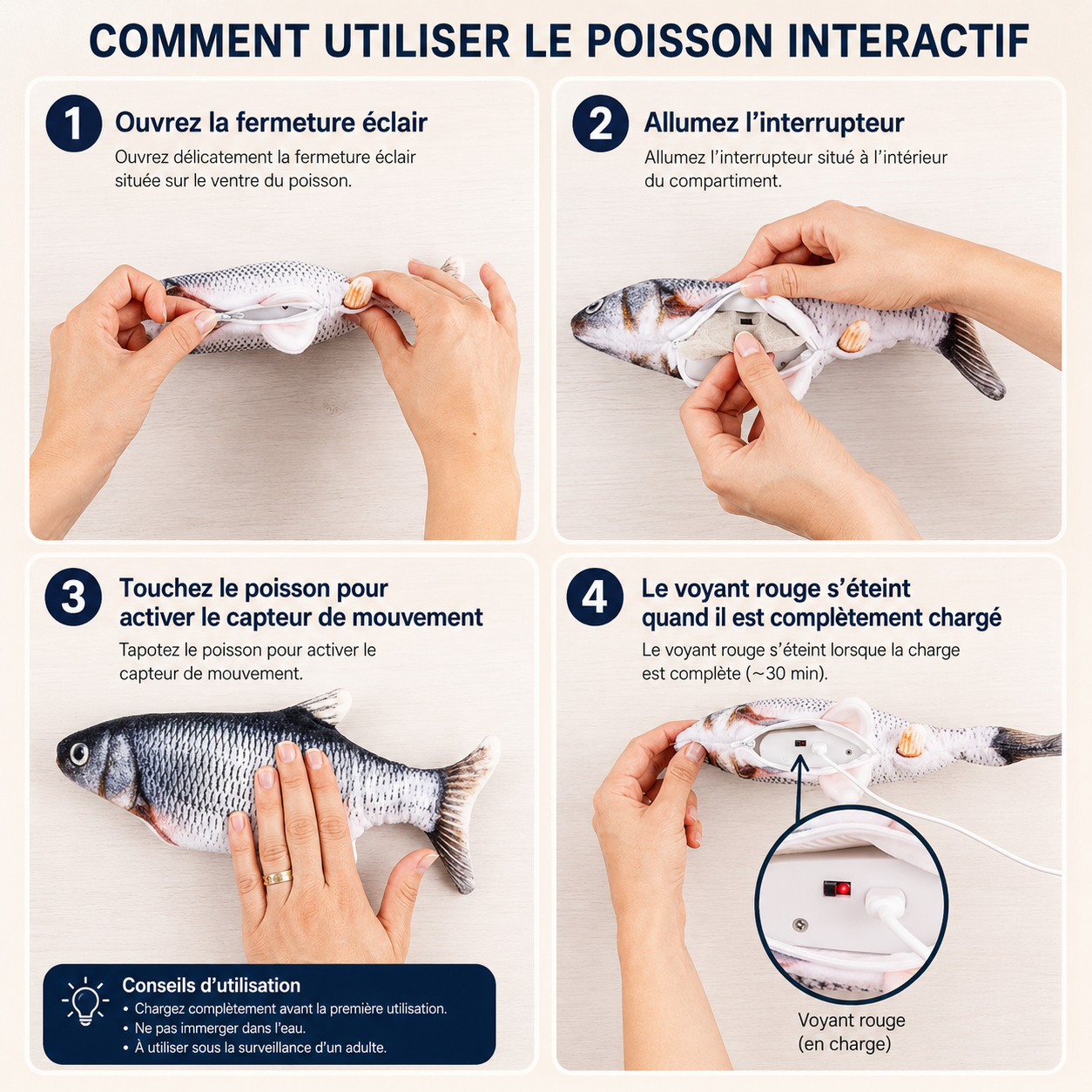 COMMENT UTILISER LE POISSON INTERACTIF

1 Ouvrez la fermeture éclair

Ouvrez délicatement la fermeture éclair située sur le ventre du poisson.

2 Allumez l'interrupteur

Allumez l'interrupteur situé à l'intérieur du compartiment.

3 Touchez le poisson pour activer le capteur de mouvement

Tapotez le poisson pour activer le capteur de mouvement.

Conseils d'utilisation
• Chargez complètement avant la première utilisation.
• Ne pas immerger dans l'eau.
• À utiliser sous la surveillance d'un adulte.

4 Le voyant rouge s'éteint quand il est complètement chargé

Le voyant rouge s'éteint lorsque la charge est complète (~30 min).

Voyant rouge (en charge)