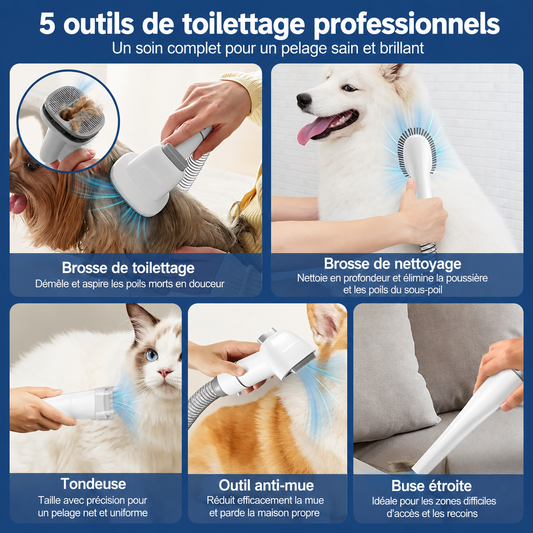 5 outils de toilettage professionnels
Un soin complet pour un pelage sain et brillant

Brosse de toilettage
Démêle et aspire les poils morts en douceur

Brosse de nettoyage
Nettoie en profondeur et élimine la poussière et les poils du sous-poil

Tondeuse
Taille avec précision pour un pelage net et uniforme

Outil anti-mue
Réduit efficacement la mue et parde la maison propre

Buse étroite
Idéale pour les zones difficiles d'accès et les recoins