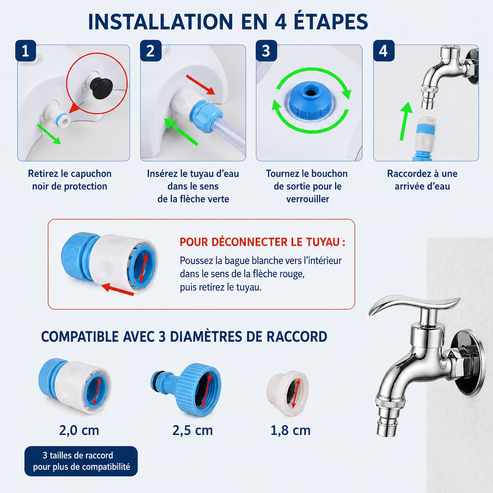 INSTALLATION EN 4 ÉTAPES

1
Retirez le capuchon noir de protection

2
Insérez le tuyau d'eau dans le sens de la flèche verte

3
Tournez le bouchon de sortie pour le verrouiller

4
Raccordez à une arrivée d'eau

POUR DÉCONNECTER LE TUYAU :
Poussez la bague blanche vers l'intérieur dans le sens de la flèche rouge, puis retirez le tuyau.

COMPATIBLE AVEC 3 DIAMÈTRES DE RACCORD

2,0 cm
2,5 cm
1,8 cm

3 tailles de raccord pour plus de compatibilité