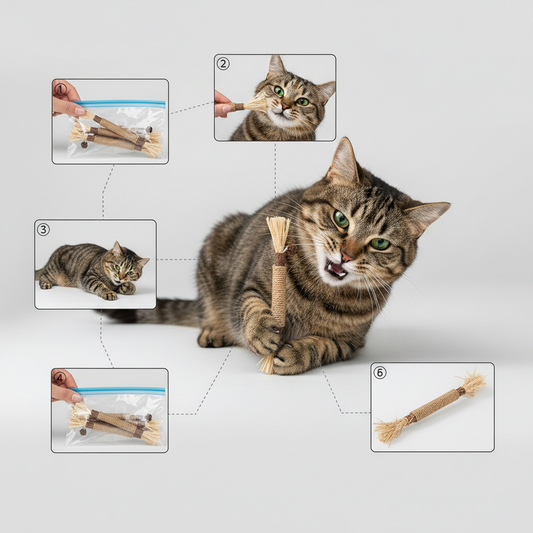 ①
②
③
④
⑥